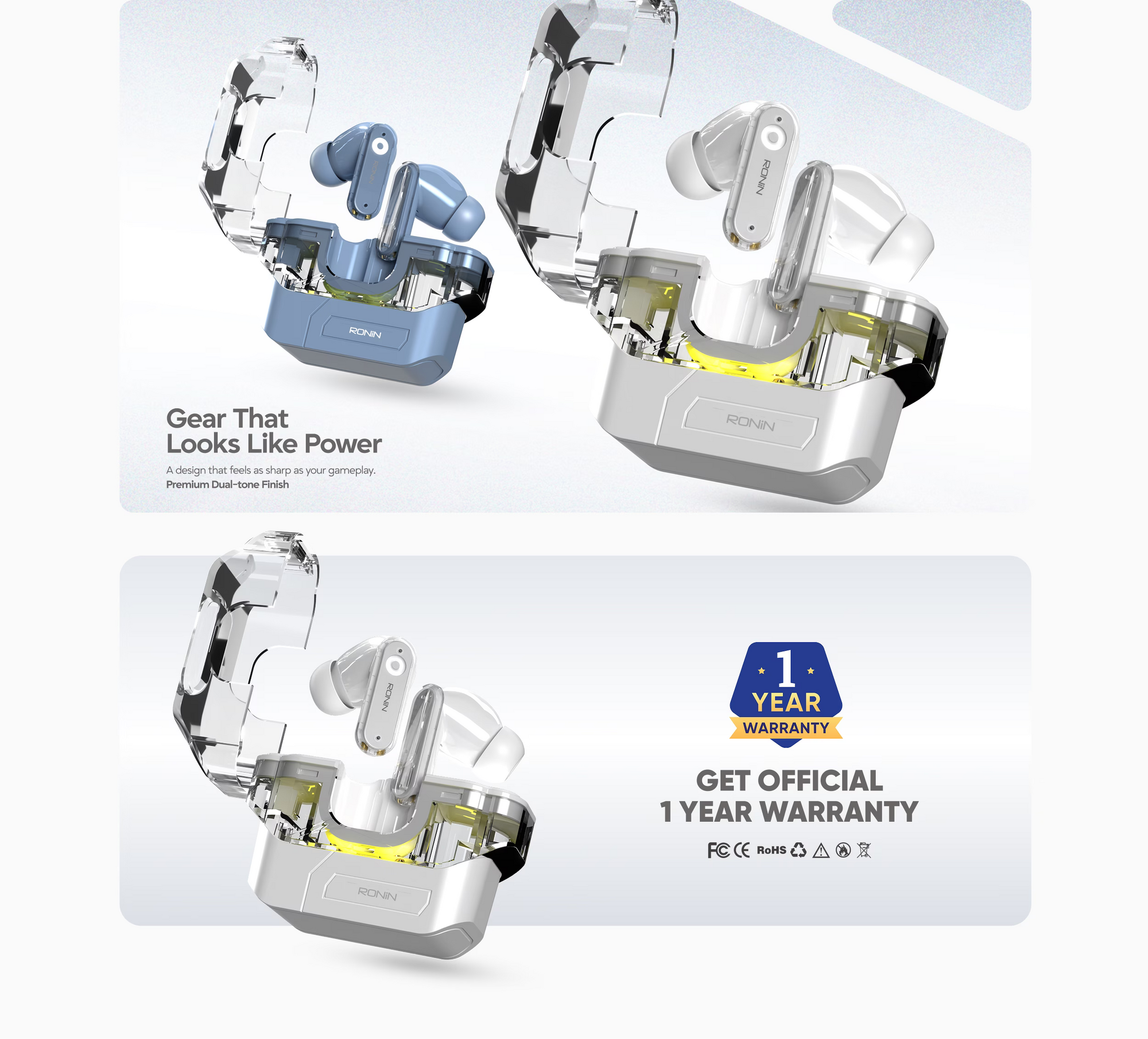 RONiN

RONiN

RONiN

RONiN

Gear That
Looks Like Power

A design that feels as sharp as your gameplay.
Premium Dual-tone Finish

RONiN

RONiN

1
YEAR
WARRANTY

GET OFFICIAL
1 YEAR WARRANTY

FC CE RoHS